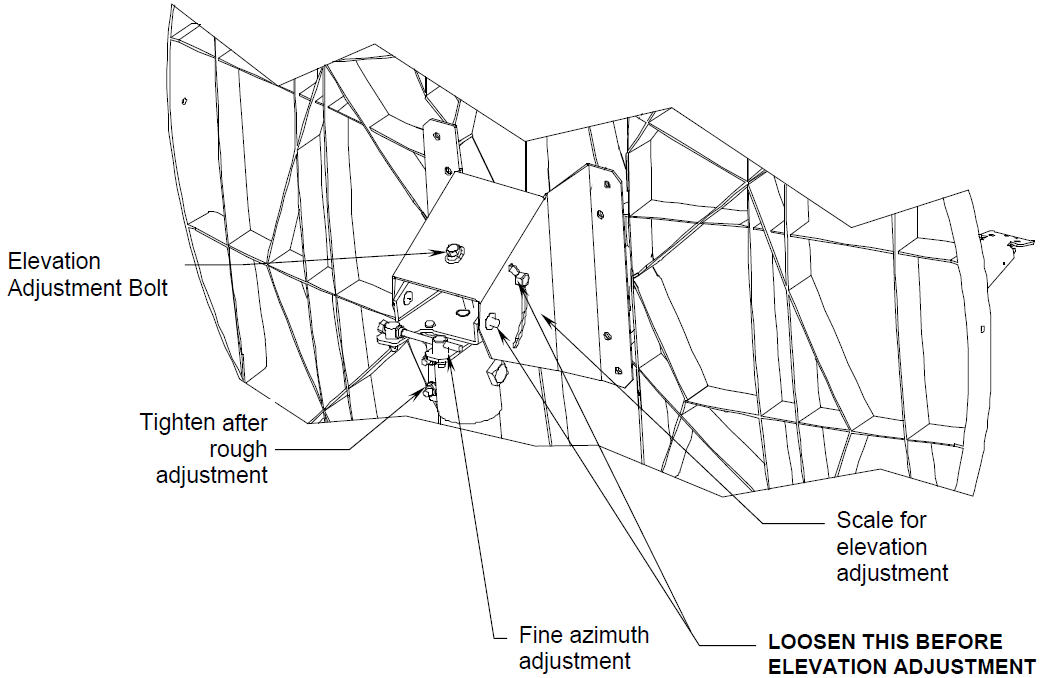 Elevation Adjustment Bolt

Tighten after rough adjustment

Scale for elevation adjustment

Fine azimuth adjustment

LOOSEN THIS BEFORE ELEVATION ADJUSTMENT