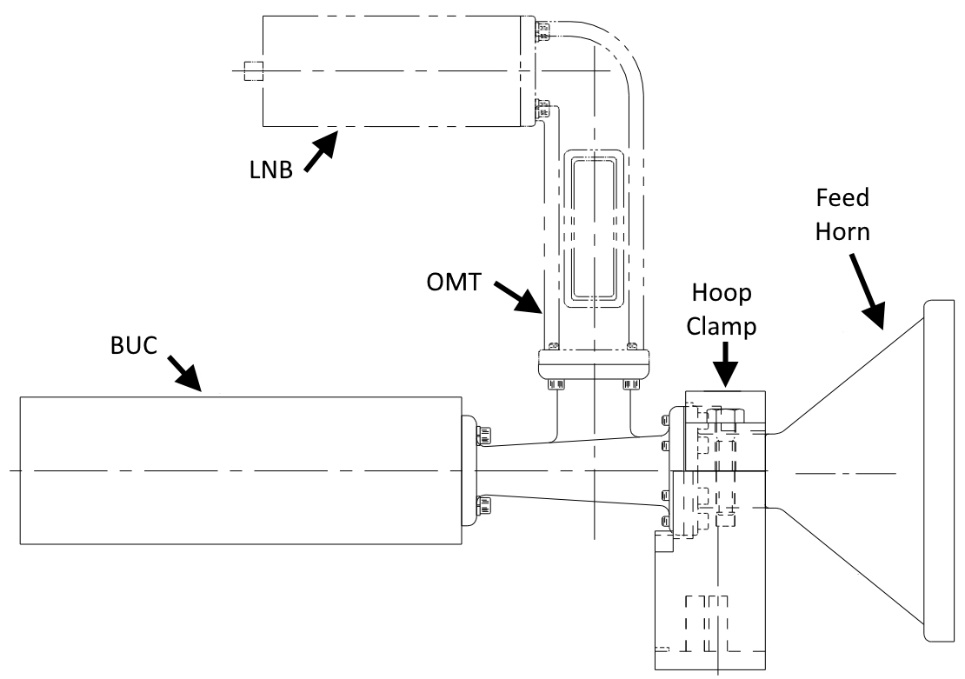 LNB

Feed Horn

OMT

Hoop Clamp

BUC